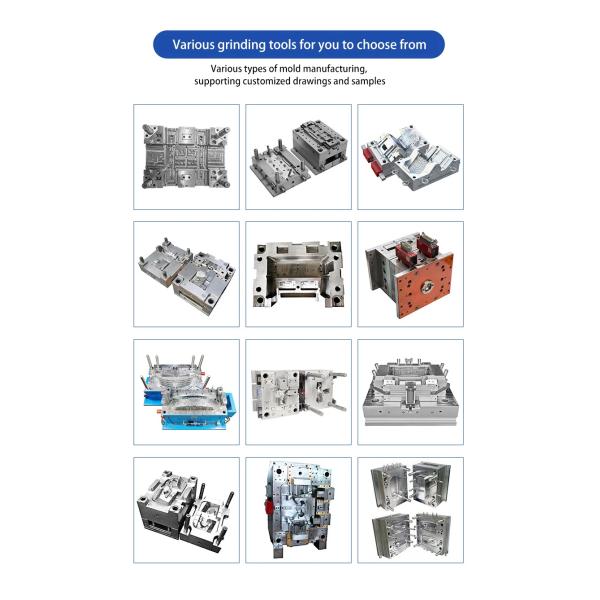 Various grinding tools for you to choose from

Various types of mold manufacturing, supporting customized drawings and samples