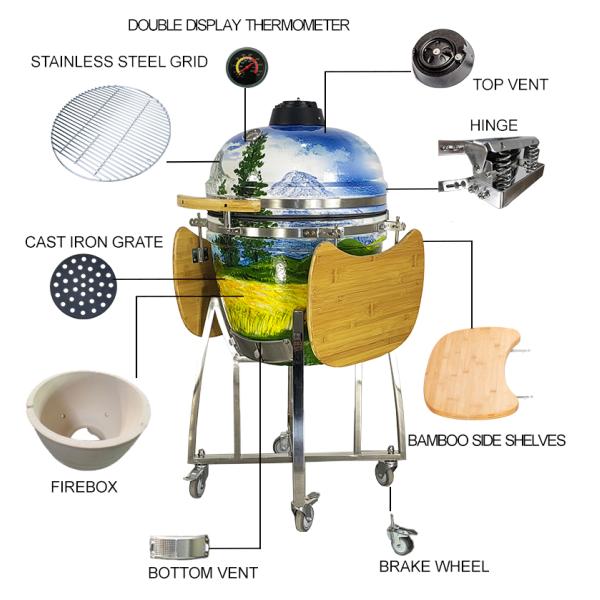 DOUBLE DISPLAY THERMOMETER

STAINLESS STEEL GRID

TOP VENT

HINGE

CAST IRON GRATE

BAMBOO SIDE SHELVES

FIREBOX

BOTTOM VENT

BRAKE WHEEL