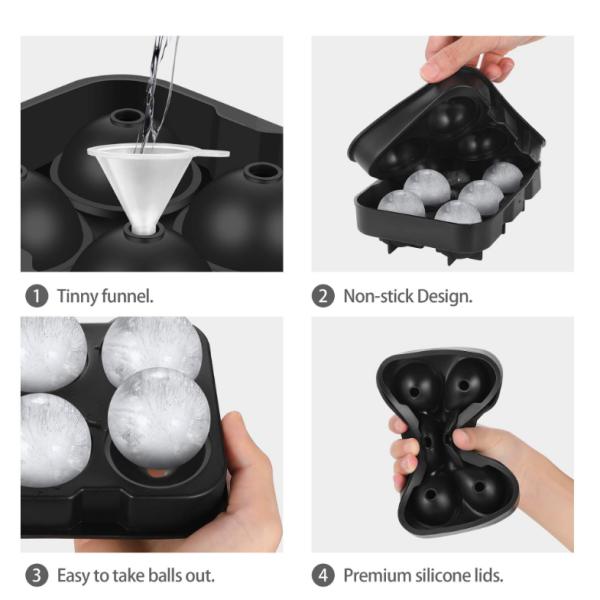 1 Tinny funnel.

2 Non-stick Design.

3 Easy to take balls out.

4 Premium silicone lids.