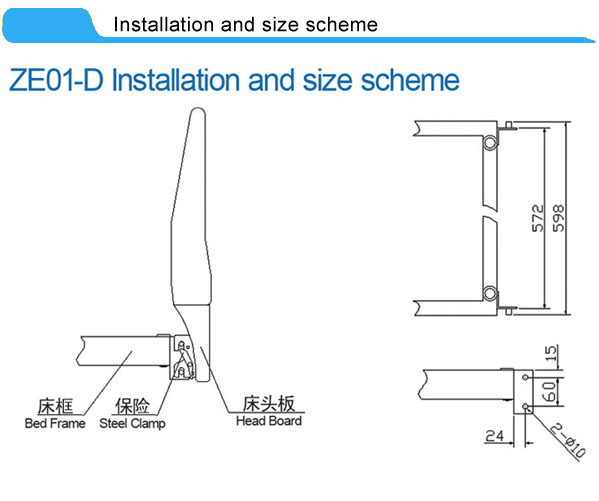 Installation and size scheme

ZE01-D Installation and size scheme

床框
Bed Frame

保险
Steel Clamp

床头板
Head Board

572

598

15

60

24

2-ø10