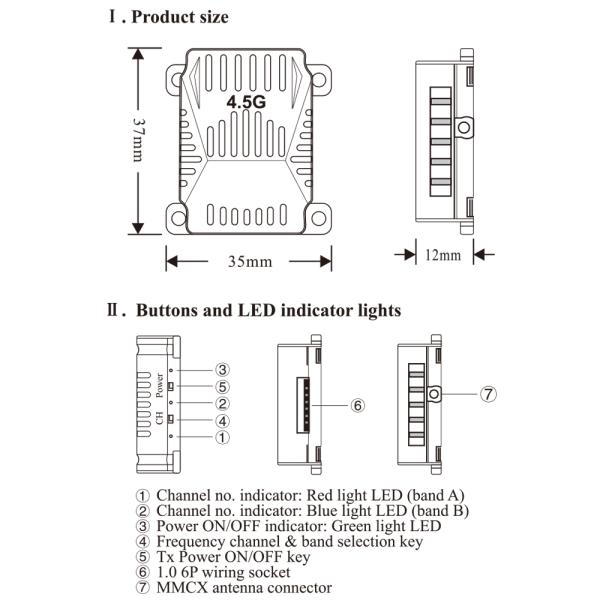 Ⅰ. Product size

4.5G

37mm

35mm

12mm

Ⅱ. Buttons and LED indicator lights

Power

CH

③

⑤

②

④

①

⑥

⑦

① Channel no. indicator: Red light LED (band A)
② Channel no. indicator: Blue light LED (band B)
③ Power ON/OFF indicator: Green light LED
④ Frequency channel & band selection key
⑤ Tx Power ON/OFF key
⑥ 1.0 6P wiring socket
⑦ MMCX antenna connector