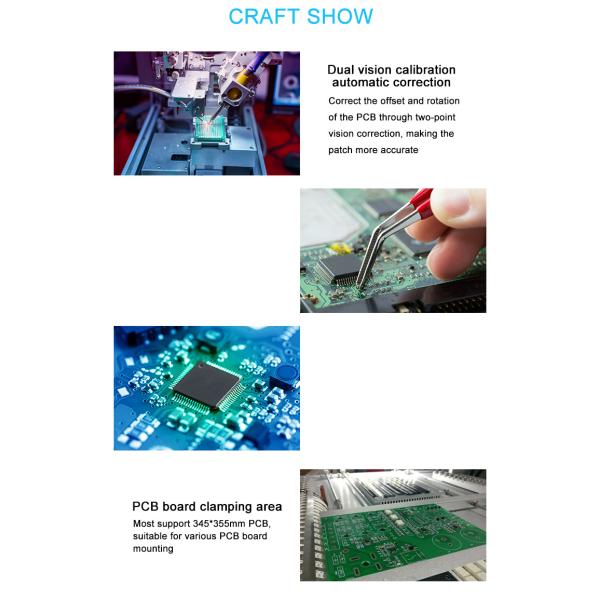 CRAFT SHOW

Dual vision calibration automatic correction

Correct the offset and rotation of the PCB through two-point vision correction, making the patch more accurate

PCB board clamping area

Most support 345*355mm PCB, suitable for various PCB board mounting