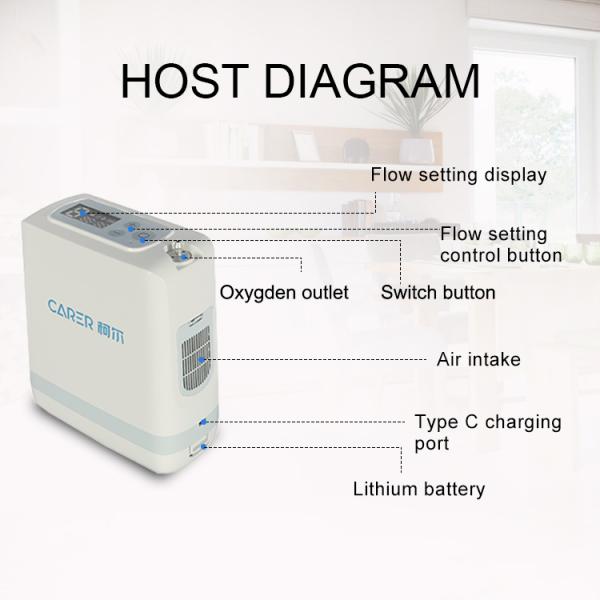 HOST DIAGRAM

Flow setting display

Flow setting control button

Oxygden outlet

Switch button

CARER 柯尔

Air intake

Type C charging port

Lithium battery