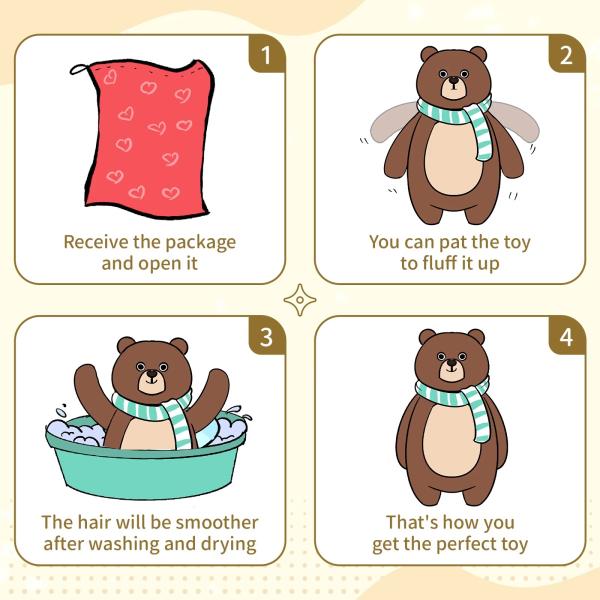 1

Receive the package and open it

2

You can pat the toy to fluff it up

3

The hair will be smoother after washing and drying

4

That's how you get the perfect toy