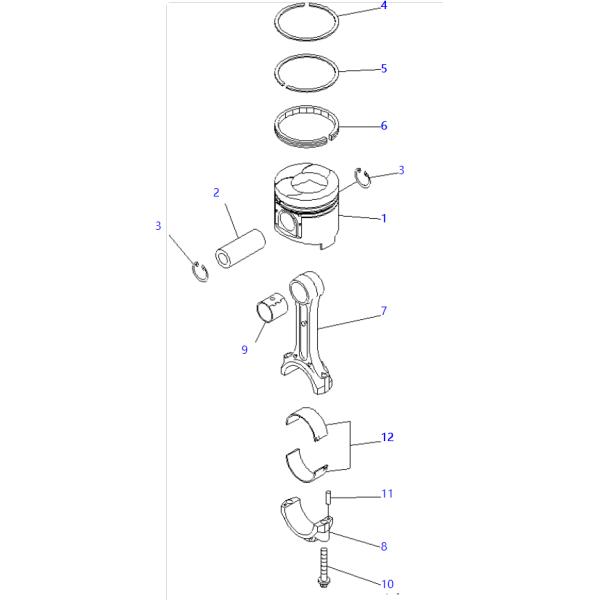 4
5
6
3
2
1
3
7
9
12
11
8
10