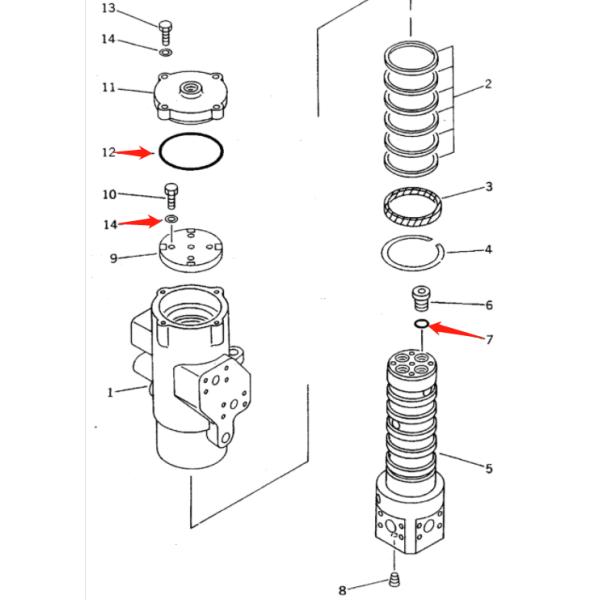 13
14
11
12
10
14
9
1
2
3
4
6
7
5
8