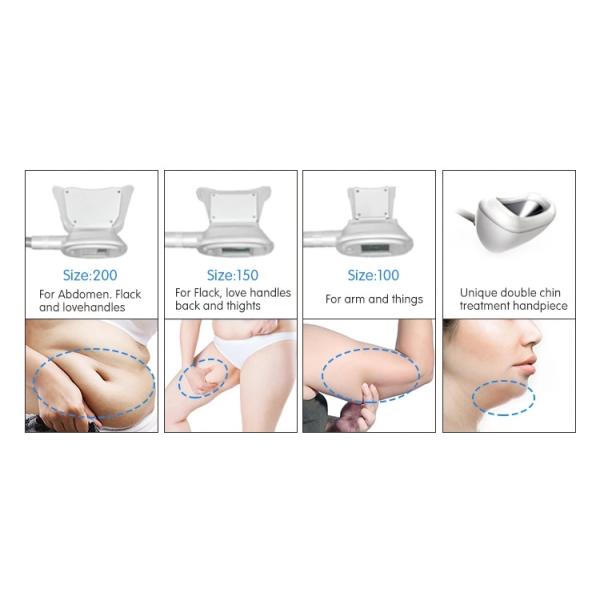 Size:200
For Abdomen. Flack and lovehandles

Size:150
For Flack, love handles back and thights

Size:100
For arm and things

Unique double chin treatment handpiece