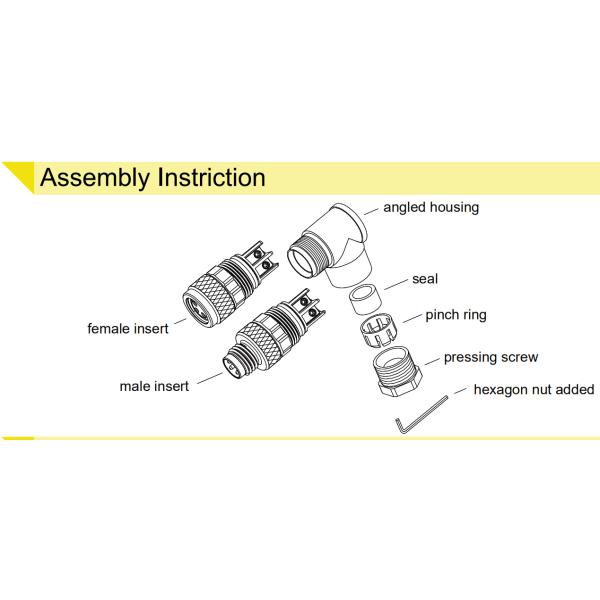 Assembly Instriction

angled housing

seal

pinch ring

pressing screw

hexagon nut added

female insert

male insert