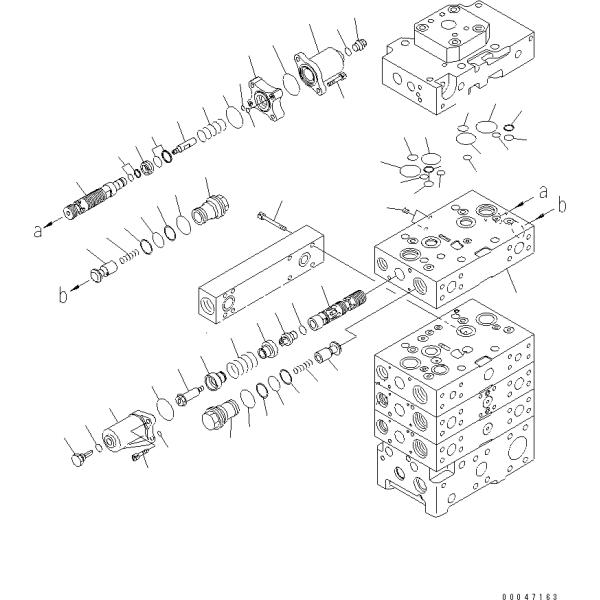 a
b
a
b
00047163