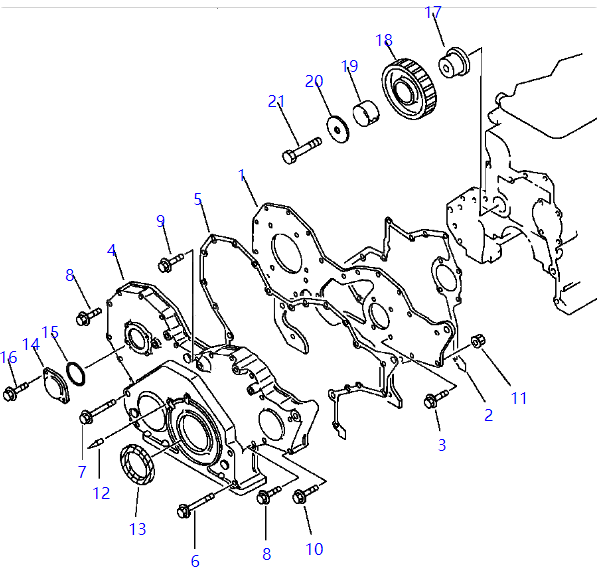 17
18
19
20
21
1
5
9
4
8
15
14
16
11
2
3
7
12
13
6
8
10