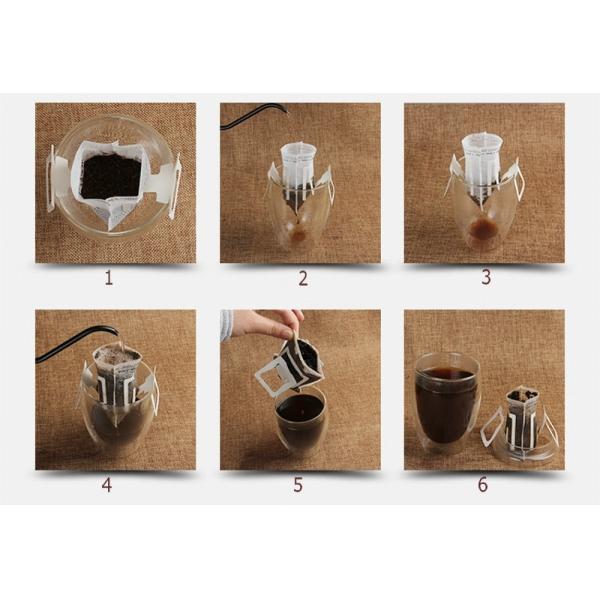 1

2

3

4

5

6