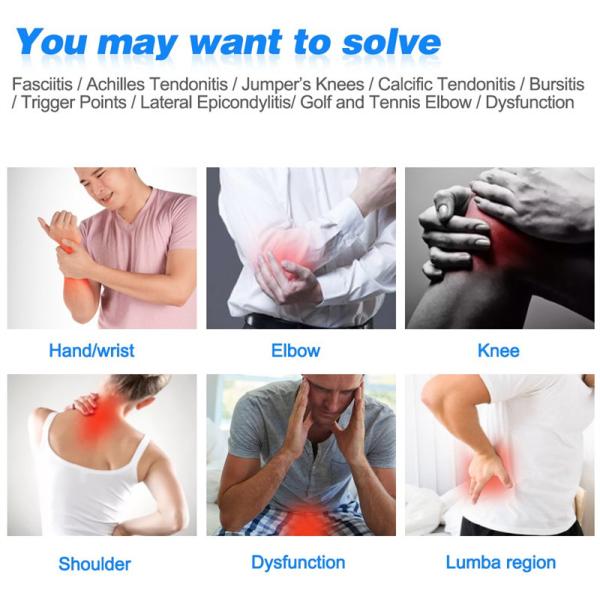 You may want to solve

Fasciitis / Achilles Tendonitis / Jumper's Knees / Calcific Tendonitis / Bursitis / Trigger Points / Lateral Epicondylitis/ Golf and Tennis Elbow / Dysfunction

Hand/wrist

Elbow

Knee

Shoulder

Dysfunction

Lumba region