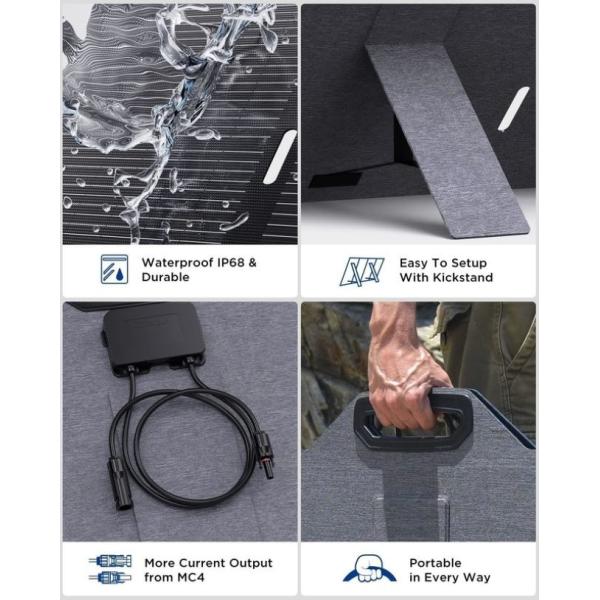 Waterproof IP68 & Durable

Easy To Setup With Kickstand

More Current Output from MC4

Portable in Every Way