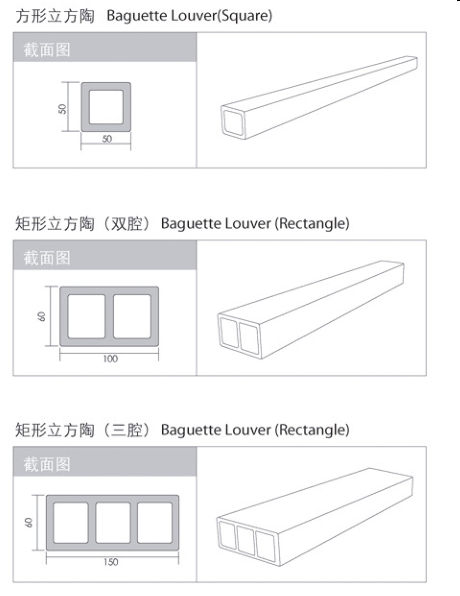 方形立方陶 Baguette Louver(Square)

截面图

50

50

矩形立方陶（双腔） Baguette Louver (Rectangle)

截面图

60

100

矩形立方陶（三腔） Baguette Louver (Rectangle)

截面图

60

150