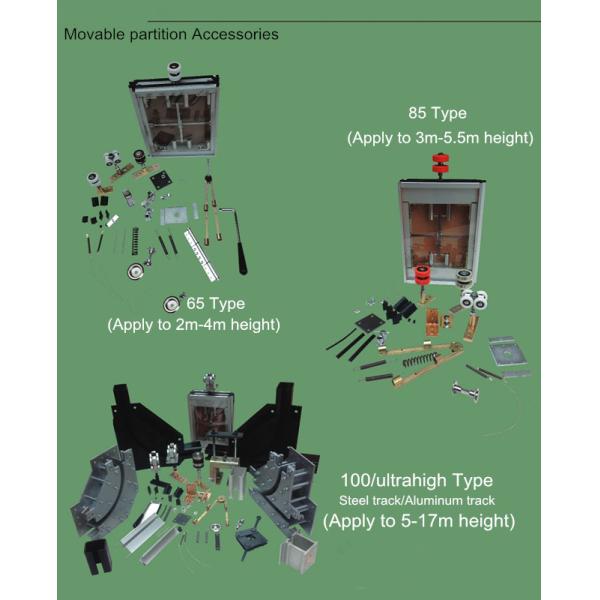 Movable partition Accessories

85 Type
(Apply to 3m-5.5m height)

65 Type
(Apply to 2m-4m height)

100/ultrahigh Type
Steel track/Aluminum track
(Apply to 5-17m height)