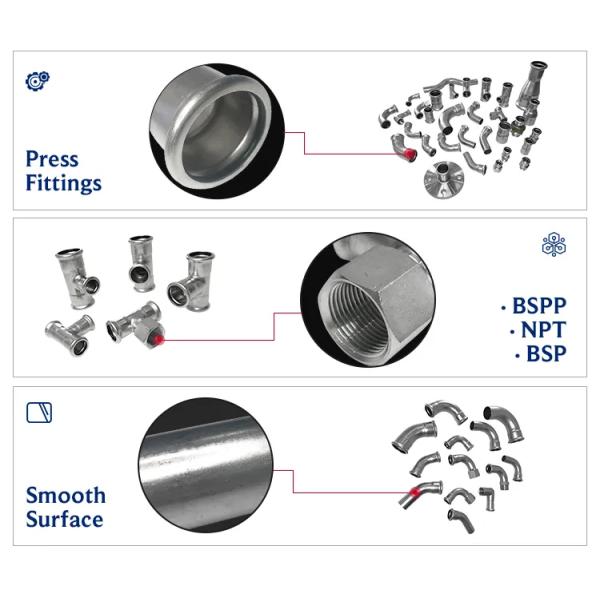 Press Fittings

· BSPP
· NPT
· BSP

Smooth Surface