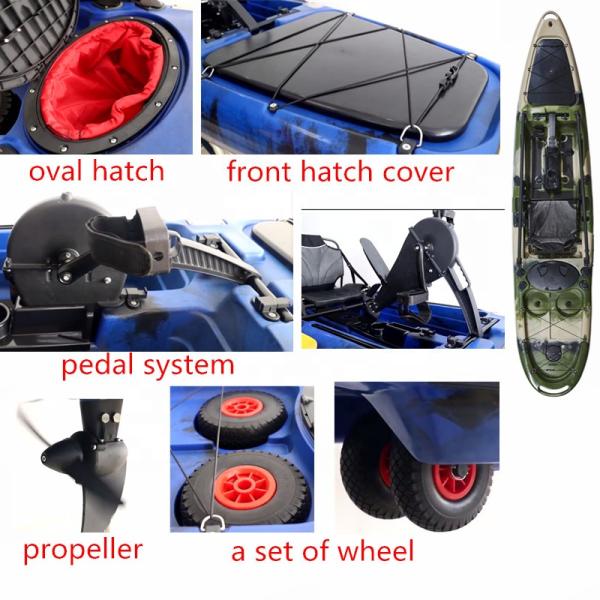 oval hatch

front hatch cover

pedal system

propeller

a set of wheel