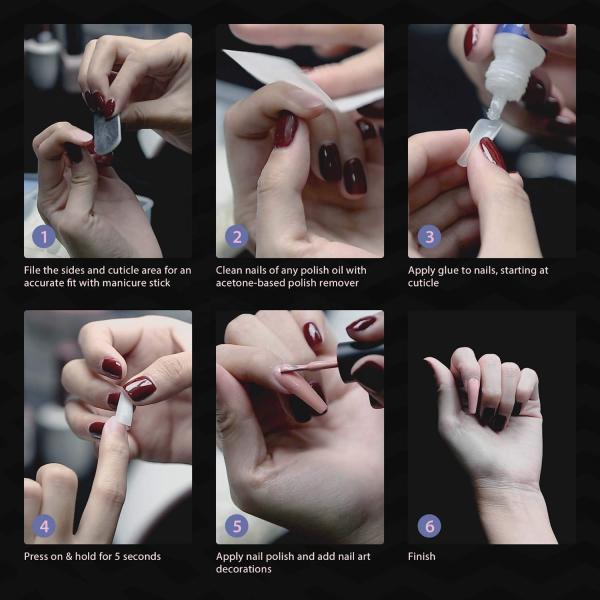 1
File the sides and cuticle area for an accurate fit with manicure stick

2
Clean nails of any polish oil with acetone-based polish remover

3
Apply glue to nails, starting at cuticle

4
Press on & hold for 5 seconds

5
Apply nail polish and add nail art decorations

6
Finish