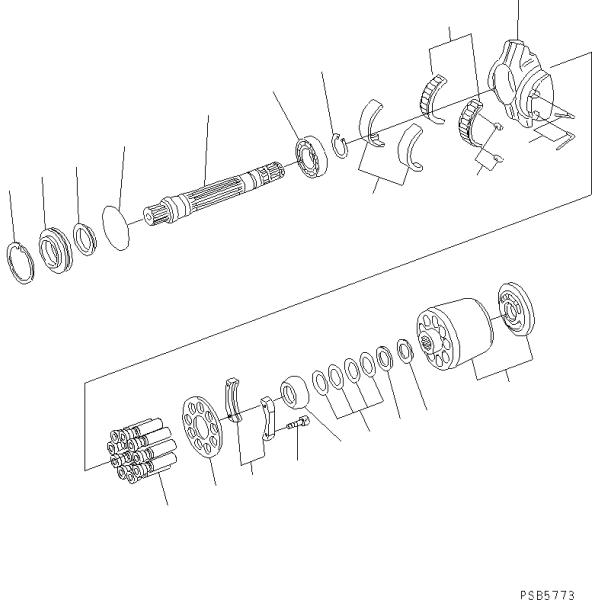 PSB5773