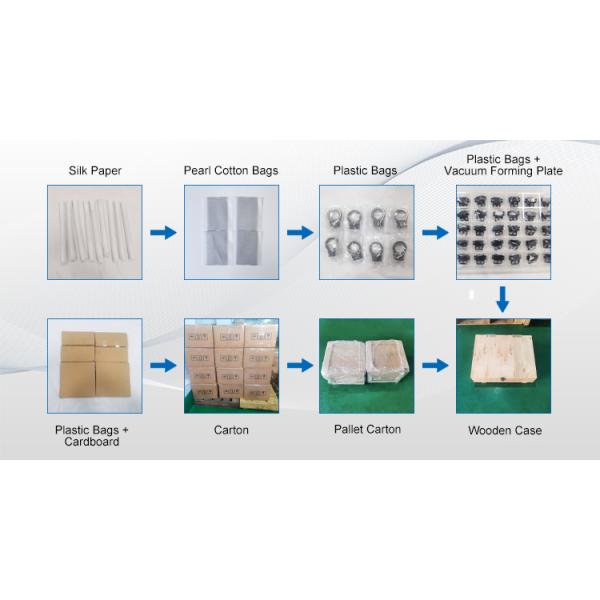 Silk Paper

Pearl Cotton Bags

Plastic Bags

Plastic Bags + Vacuum Forming Plate

Plastic Bags + Cardboard

Carton

Pallet Carton

Wooden Case