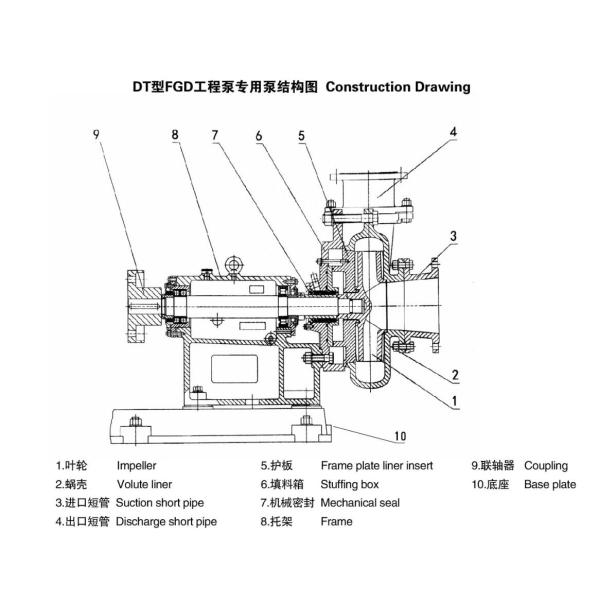 DT型FGD工程泵专用泵结构图 Construction Drawing

9
8
7
6
5
4
3
2
1
10

1.叶轮 Impeller
2.蜗壳 Volute liner
3.进口短管 Suction short pipe
4.出口短管 Discharge short pipe

5.护板 Frame plate liner insert
6.填料箱 Stuffing box
7.机械密封 Mechanical seal
8.托架 Frame

9.联轴器 Coupling
10.底座 Base plate