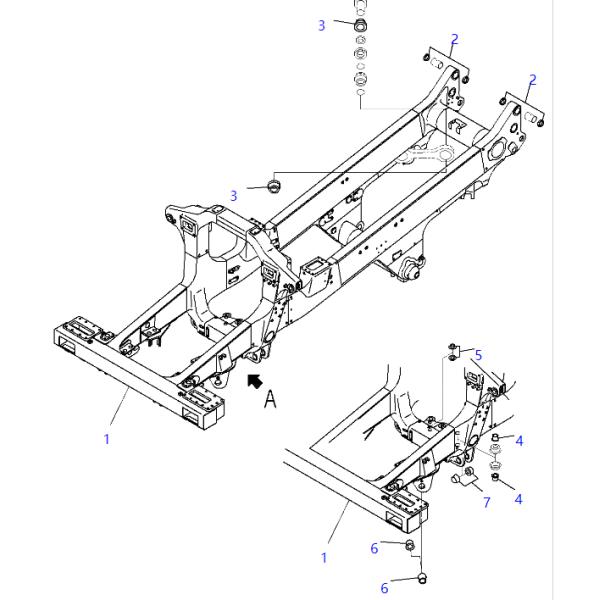 3
2
2
3
A
1
5
4
7
4
1
6
6