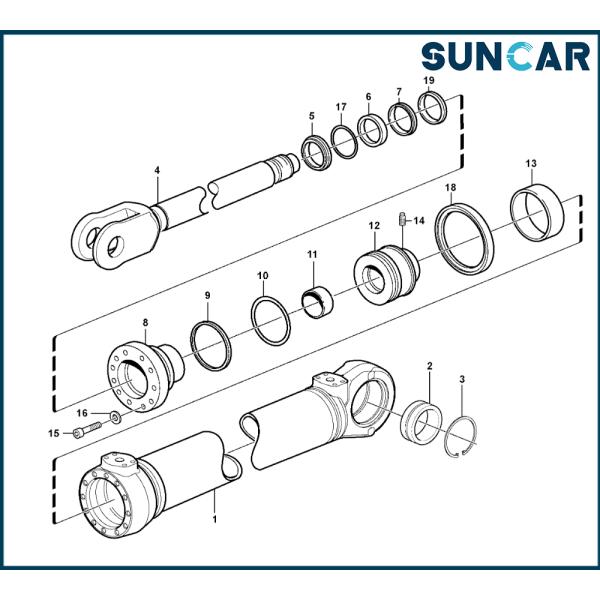 SUNCAR

19
7
6
17
5
4
13
18
14
12
11
10
9
8
16
15
2
3
1