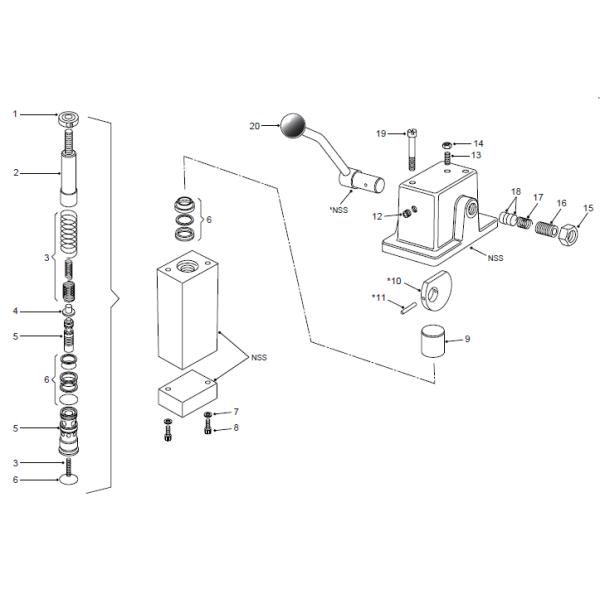 1
2
3
4
5
6
5
3
6
6
NSS
7
8
20
*NSS
19
14
13
12
18
17
16
15
NSS
*10
*11
9