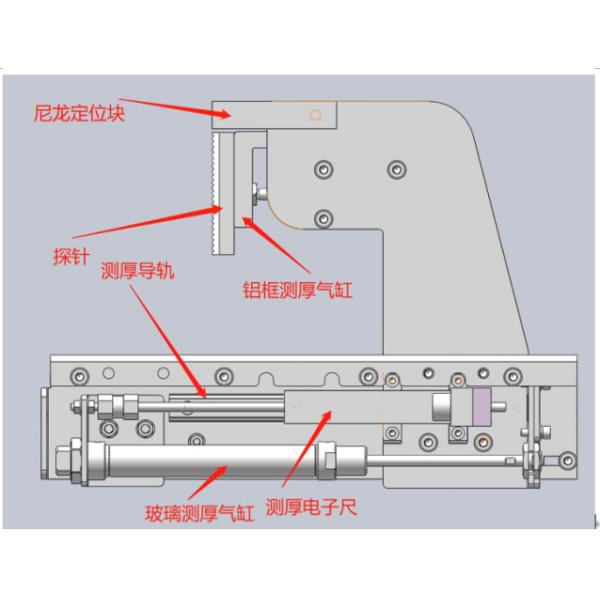 尼龙定位块

探针

测厚导轨

铝框测厚气缸

玻璃测厚气缸

测厚电子尺