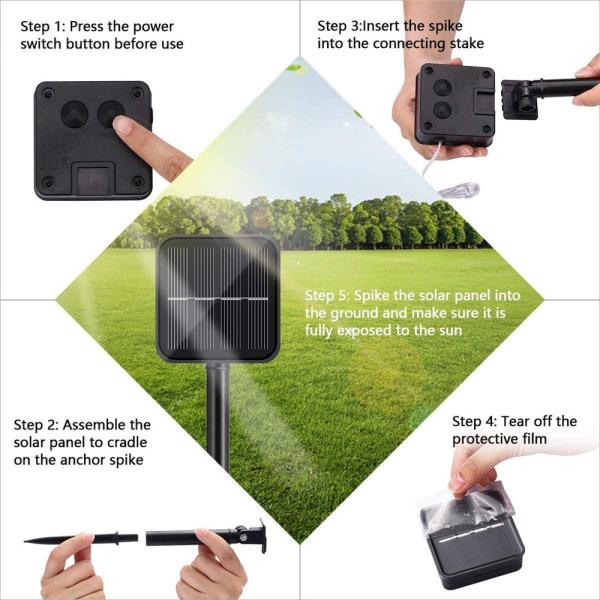 Step 1: Press the power switch button before use

Step 3:Insert the spike into the connecting stake

Step 5: Spike the solar panel into the ground and make sure it is fully exposed to the sun

Step 2: Assemble the solar panel to cradle on the anchor spike

Step 4: Tear off the protective film