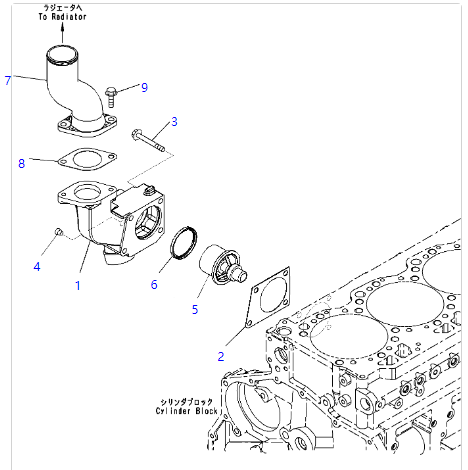 ラジエータへ
To Radiator

7

9

3

8

4

1

6

5

2

シリンダブロック
Cylinder Block