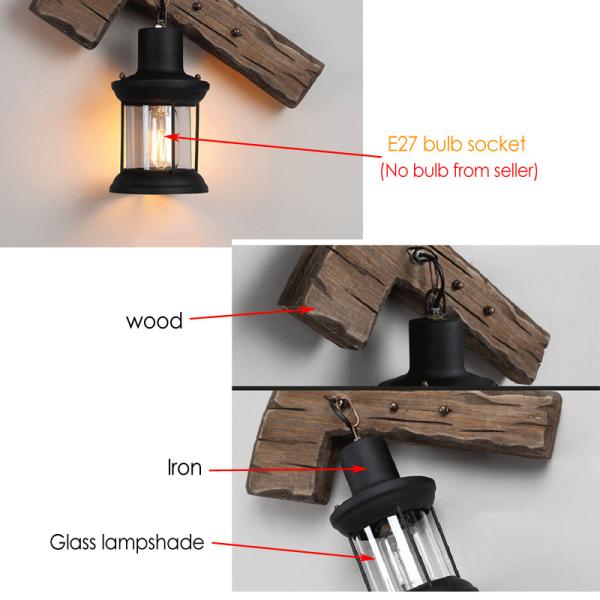 E27 bulb socket
(No bulb from seller)

wood

Iron

Glass lampshade