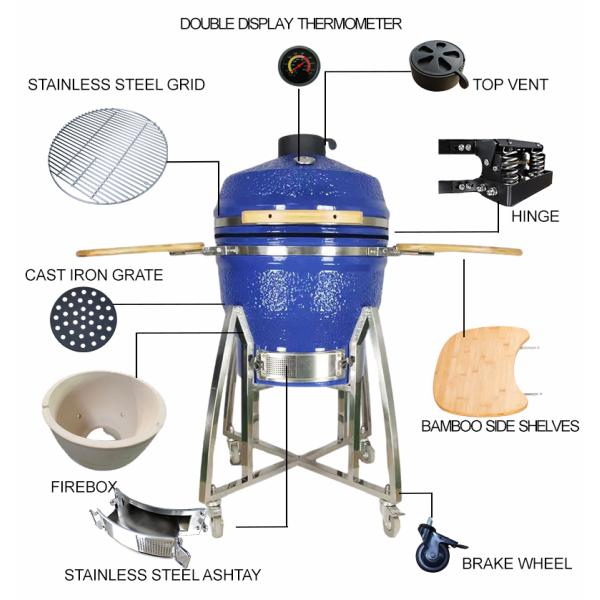 DOUBLE DISPLAY THERMOMETER

STAINLESS STEEL GRID

TOP VENT

HINGE

CAST IRON GRATE

BAMBOO SIDE SHELVES

FIREBOX

STAINLESS STEEL ASHTAY

BRAKE WHEEL