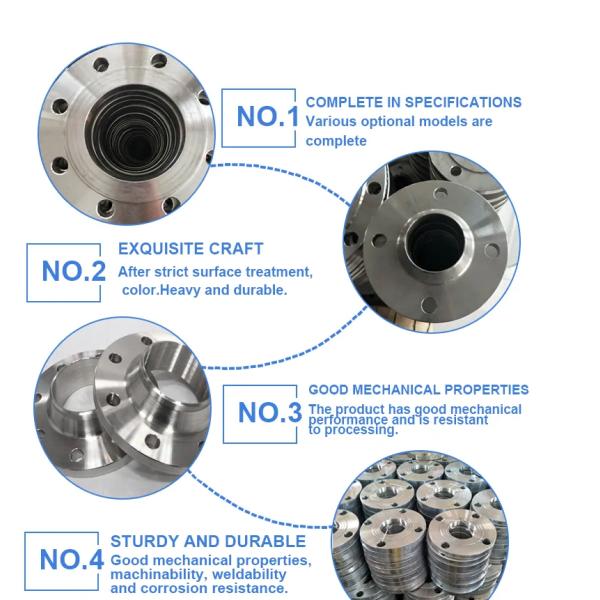 NO.1

COMPLETE IN SPECIFICATIONS
Various optional models are complete

NO.2

EXQUISITE CRAFT
After strict surface treatment, color.Heavy and durable.

NO.3

GOOD MECHANICAL PROPERTIES
The product has good mechanical performance and is resistant to processing.

NO.4

STURDY AND DURABLE
Good mechanical properties, machinability, weldability and corrosion resistance.