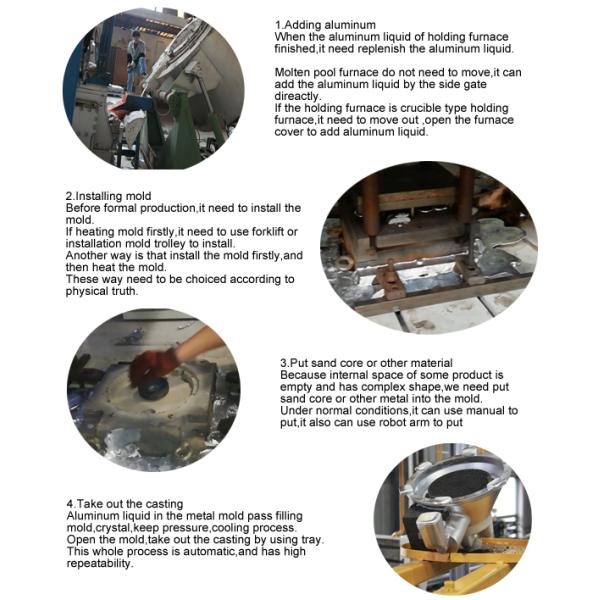 1.Adding aluminum
When the aluminum liquid of holding furnace finished,it need replenish the aluminum liquid.

Molten pool furnace do not need to move,it can add the aluminum liquid by the side gate direactly.
If the holding furnace is crucible type holding furnace,it need to move out ,open the furnace cover to add aluminum liquid.

2.Installing mold
Before formal production,it need to install the mold.
If heating mold firstly,it need to use forklift or installation mold trolley to install.
Another way is that install the mold firstly,and then heat the mold.
These way need to be choiced according to physical truth.

3.Put sand core or other material
Because internal space of some product is empty and has complex shape,we need put sand core or other metal into the mold.
Under normal conditions,it can use manual to put,it also can use robot arm to put

4.Take out the casting
Aluminum liquid in the metal mold pass filling mold,crystal,keep pressure,cooling process.
Open the mold,take out the casting by using tray.
This whole process is automatic,and has high repeatability.