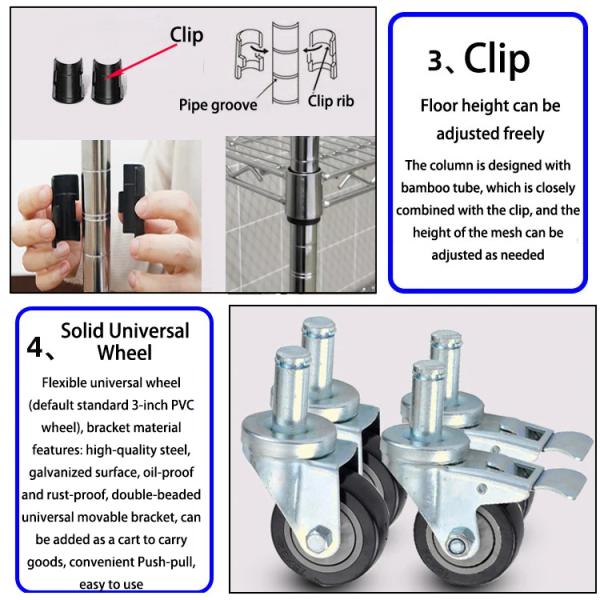 Clip

Pipe groove

Clip rib

3、Clip

Floor height can be adjusted freely

The column is designed with bamboo tube, which is closely combined with the clip, and the height of the mesh can be adjusted as needed

4、Solid Universal Wheel

Flexible universal wheel (default standard 3-inch PVC wheel), bracket material features: high-quality steel, galvanized surface, oil-proof and rust-proof, double-beaded universal movable bracket, can be added as a cart to carry goods, convenient Push-pull, easy to use