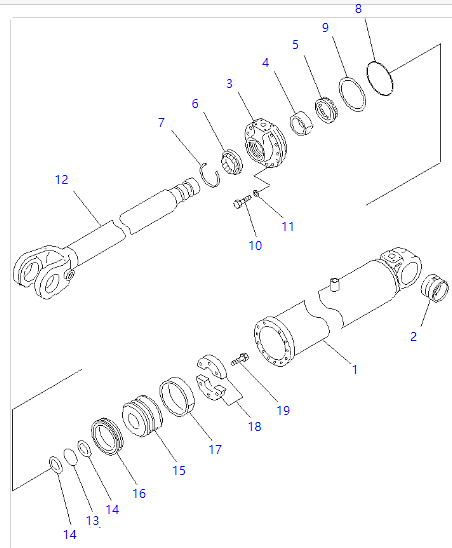 8
9
5
4
3
6
7
12
11
10
2
1
19
18
17
15
16
14
13
14