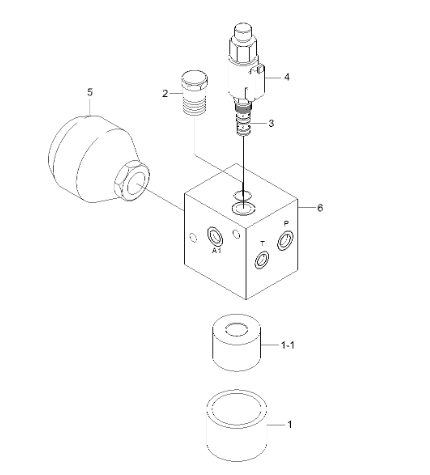 4
5
2
3
6
P
T
A1
1-1
1