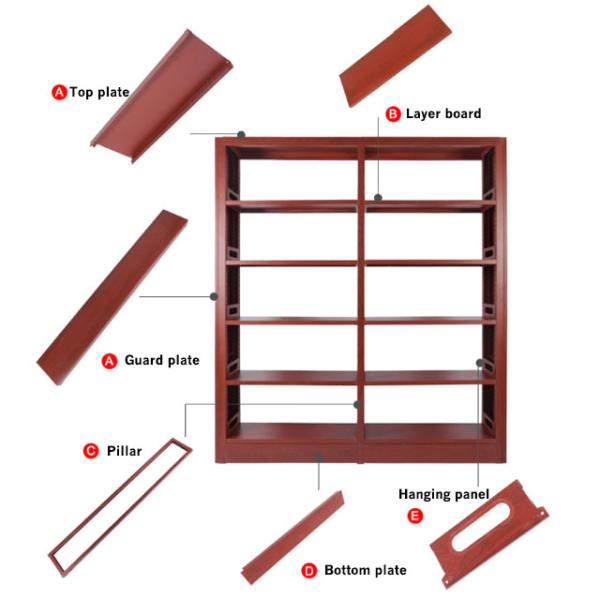 A Top plate

B Layer board

A Guard plate

C Pillar

Hanging panel
E

D Bottom plate