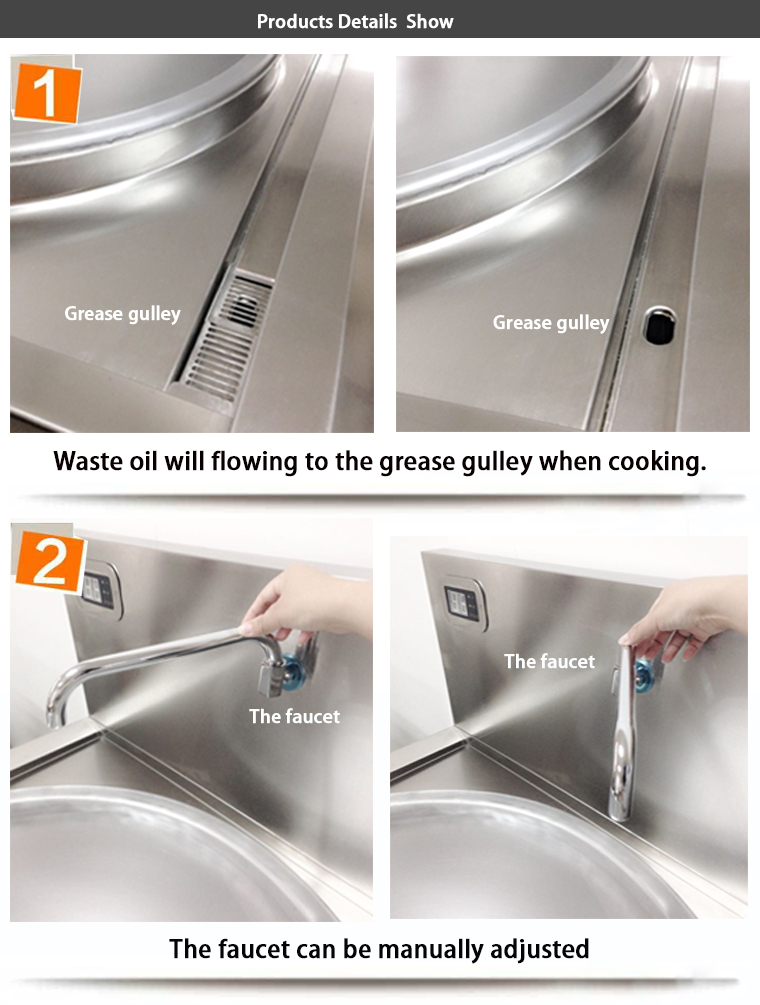 Products Details Show

1

Grease gulley

Grease gulley

Waste oil will flowing to the grease gulley when cooking.

2

The faucet

The faucet

The faucet can be manually adjusted