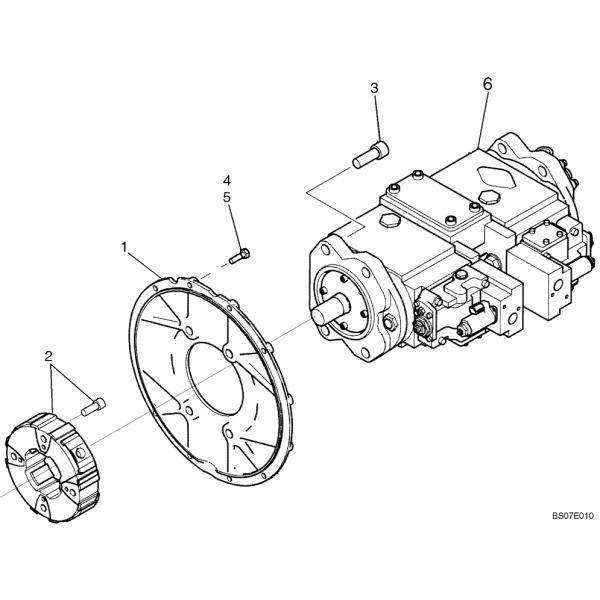 3
6
4
5
1
2
BS07E010