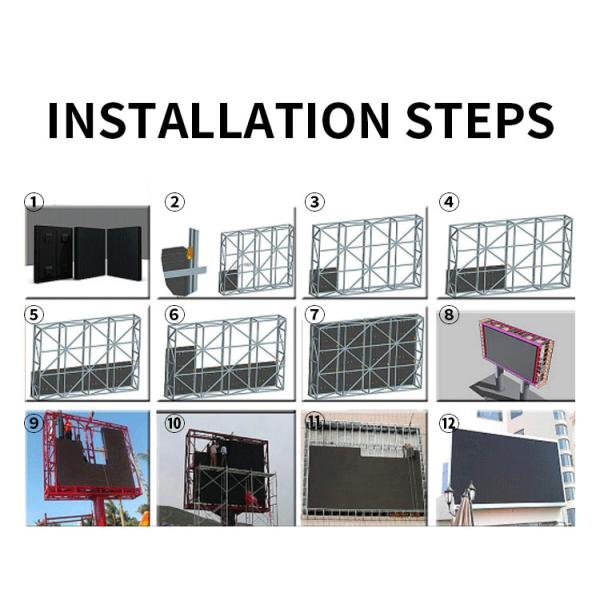 INSTALLATION STEPS

1
2
3
4
5
6
7
8
9
10
11
12