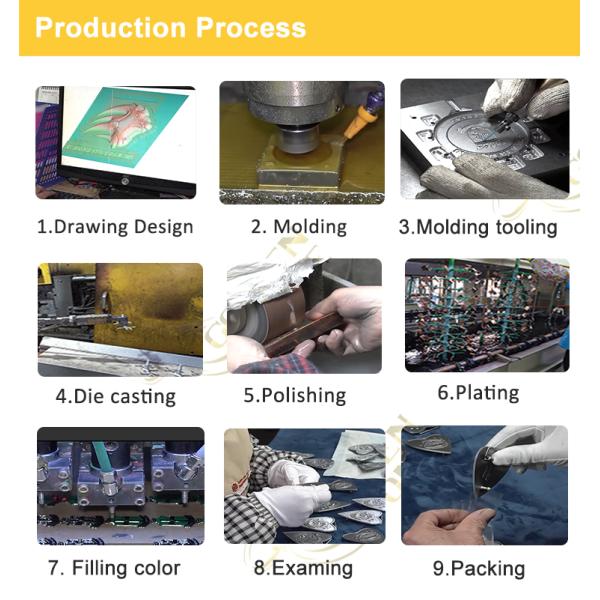 Production Process

1.Drawing Design

2. Molding

3.Molding tooling

4.Die casting

5.Polishing

6.Plating

7. Filling color

8.Examing

9.Packing