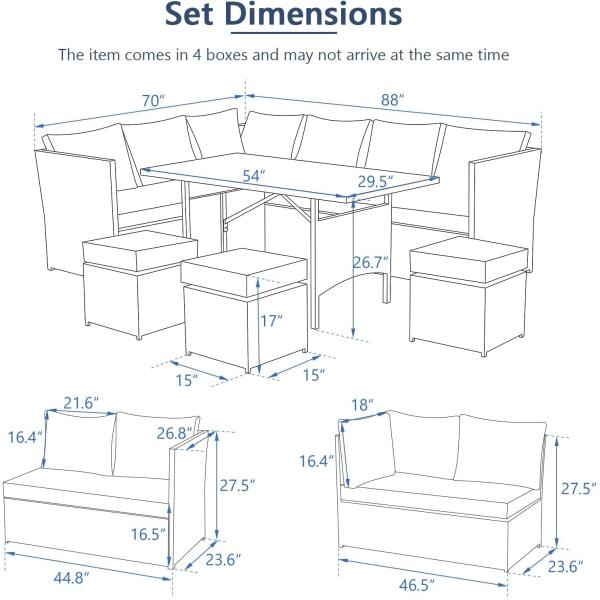 Set Dimensions

The item comes in 4 boxes and may not arrive at the same time

70″
88″
54″
29.5″
26.7″
17″
15″
15″

21.6″
16.4″
26.8″
27.5″
16.5″
23.6″
44.8″

18″
16.4″
27.5″
23.6″
46.5″