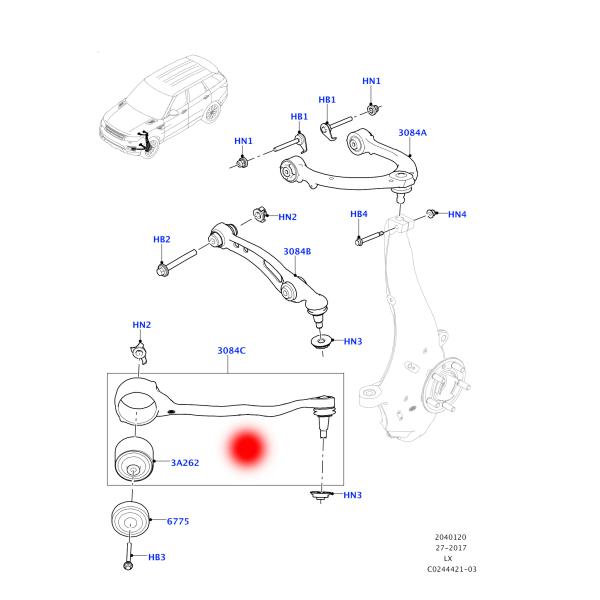 HN1
HB1
HB1
3084A
HN1
HN2
HB4
HN4
HB2
3084B
HN2
HN3
3084C
3A262
HN3
6775
HB3
2040120
27-2017
LX
C0244421-03