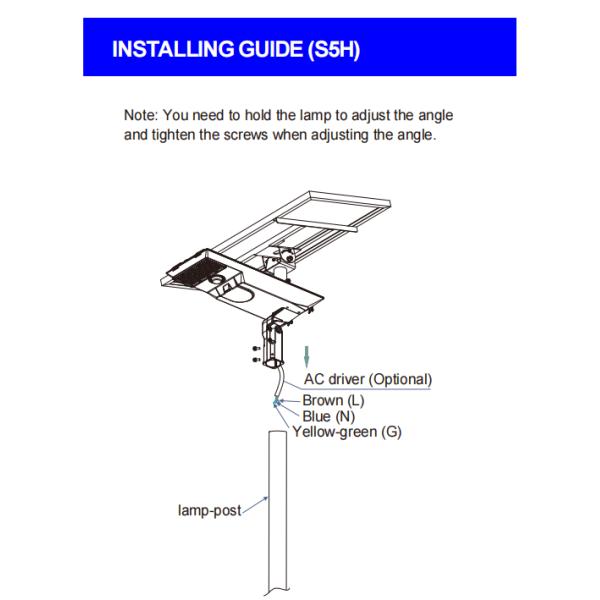 INSTALLING GUIDE (S5H)

Note: You need to hold the lamp to adjust the angle and tighten the screws when adjusting the angle.

AC driver (Optional)
Brown (L)
Blue (N)
Yellow-green (G)

lamp-post