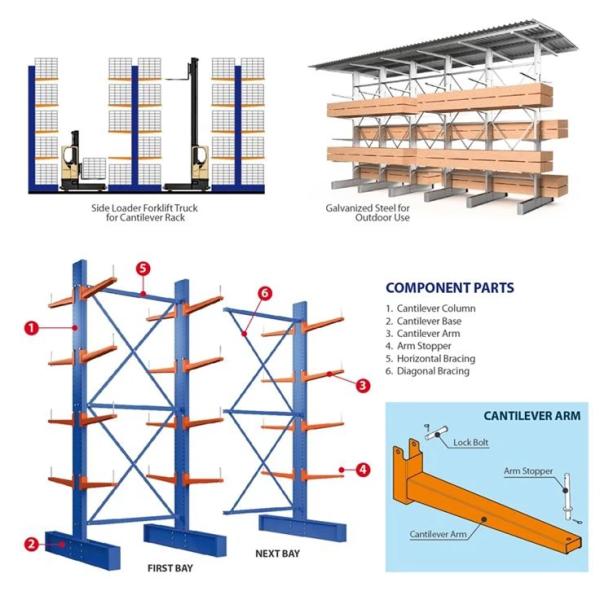 Side Loader Forklift Truck for Cantilever Rack

Galvanized Steel for Outdoor Use

5
6
1
3
4
2

FIRST BAY

NEXT BAY

COMPONENT PARTS
1. Cantilever Column
2. Cantilever Base
3. Cantilever Arm
4. Arm Stopper
5. Horizontal Bracing
6. Diagonal Bracing

CANTILEVER ARM
Lock Bolt
Arm Stopper
Cantilever Arm