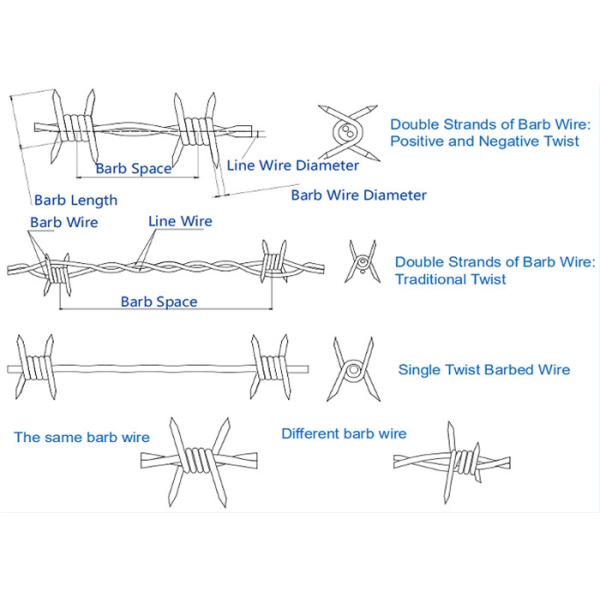 Barb Space

Line Wire Diameter

Double Strands of Barb Wire: Positive and Negative Twist

Barb Length

Barb Wire Diameter

Barb Wire

Line Wire

Double Strands of Barb Wire: Traditional Twist

Barb Space

Single Twist Barbed Wire

The same barb wire

Different barb wire