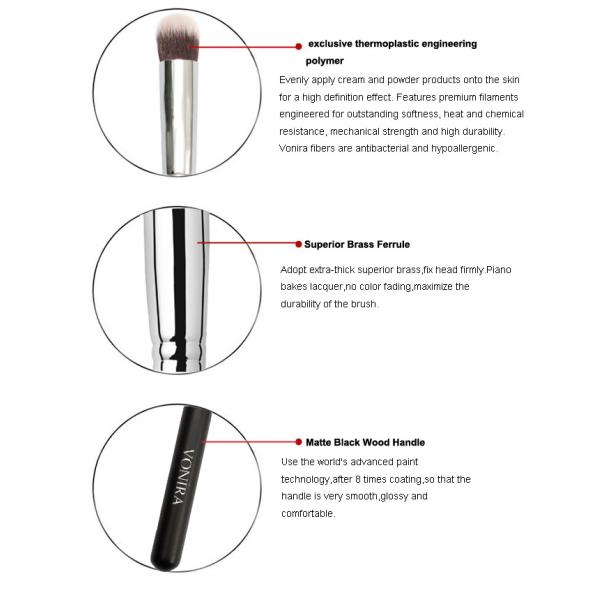 exclusive thermoplastic engineering polymer

Evenly apply cream and powder products onto the skin for a high definition effect. Features premium filaments engineered for outstanding softness, heat and chemical resistance, mechanical strength and high durability. Vonira fibers are antibacterial and hypoallergenic.

Superior Brass Ferrule

Adopt extra-thick superior brass,fix head firmly.Piano bakes lacquer,no color fading,maximize the durability of the brush.

VONIRA

Matte Black Wood Handle

Use the world's advanced paint technology,after 8 times coating,so that the handle is very smooth,glossy and comfortable.