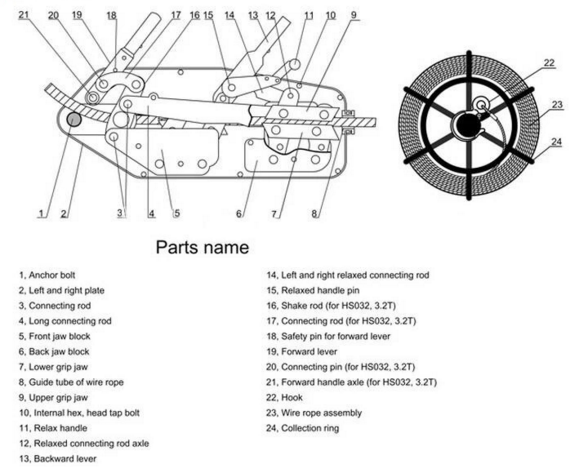 21 20 19 18 17 16 15 14 13 12 11 10 9

22

23

24

1 2 3 4 5 6 7 8

Parts name

1, Anchor bolt
2, Left and right plate
3, Connecting rod
4, Long connecting rod
5, Front jaw block
6, Back jaw block
7, Lower grip jaw
8, Guide tube of wire rope
9, Upper grip jaw
10, Internal hex, head tap bolt
11, Relax handle
12, Relaxed connecting rod axle
13, Backward lever

14, Left and right relaxed connecting rod
15, Relaxed handle pin
16, Shake rod (for HS032, 3.2T)
17, Connecting rod (for HS032, 3.2T)
18, Safety pin for forward lever
19, Forward lever
20, Connecting pin (for HS032, 3.2T)
21, Forward handle axle (for HS032, 3.2T)
22, Hook
23, Wire rope assembly
24, Collection ring